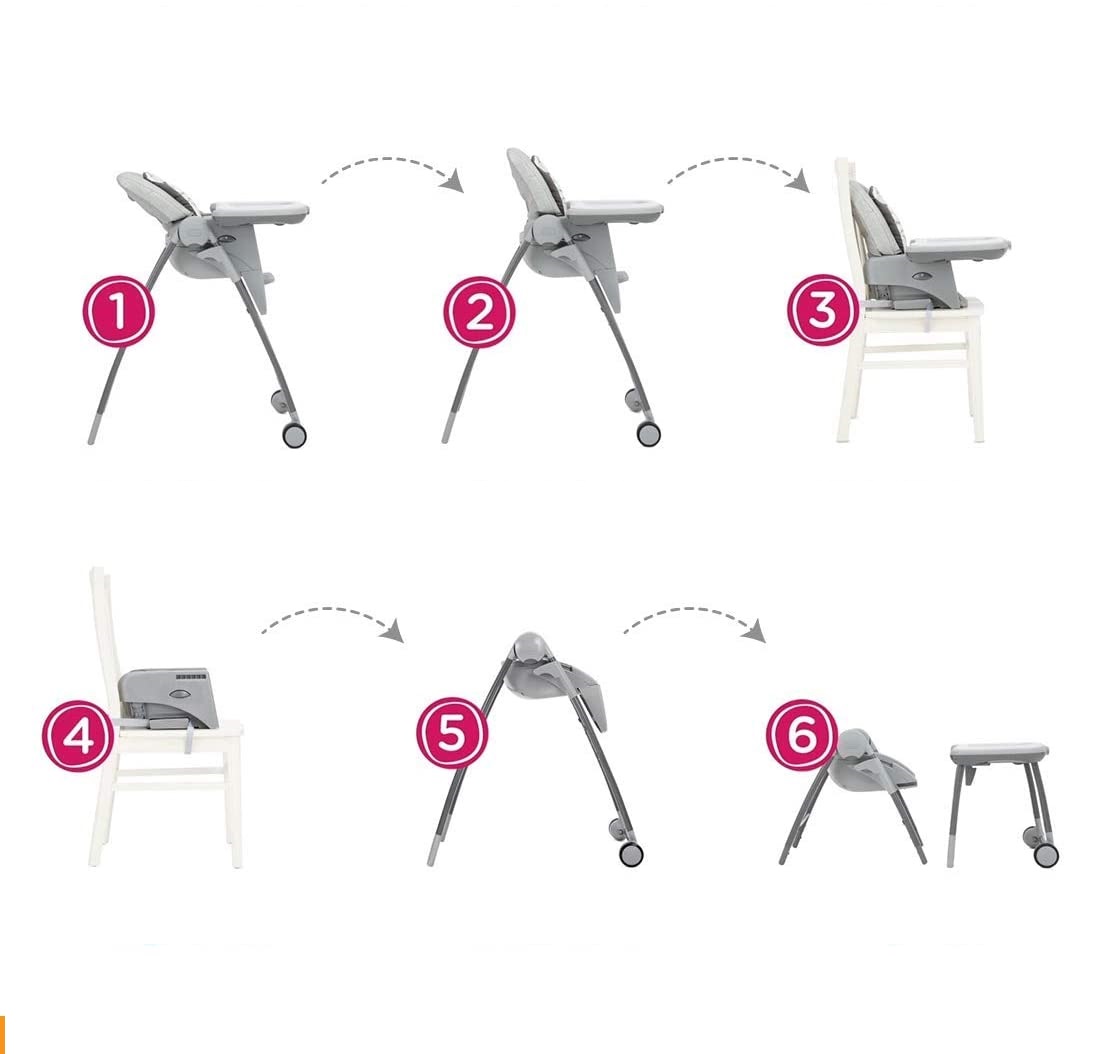 1
2
3
4
5
6